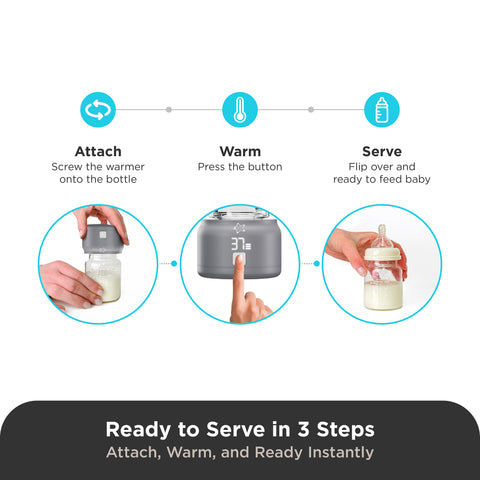 Attach
Screw the warmer onto the bottle

Warm
Press the button

Serve
Flip over and ready to feed baby

37

Ready to Serve in 3 Steps
Attach, Warm, and Ready Instantly