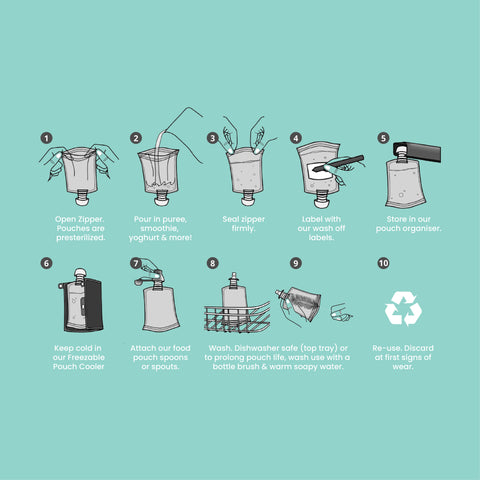 1
Open Zipper. Pouches are presterilized.

2
Pour in puree, smoothie, yoghurt & more!

3
Seal zipper firmly.

4
Label with our wash off labels.

5
Store in our pouch organiser.

6
Keep cold in our Freezable Pouch Cooler

7
Attach our food pouch spoons or spouts.

8

9
Wash. Dishwasher safe (top tray) or to prolong pouch life, wash use with a bottle brush & warm soapy water.

10
Re-use. Discard at first signs of wear.